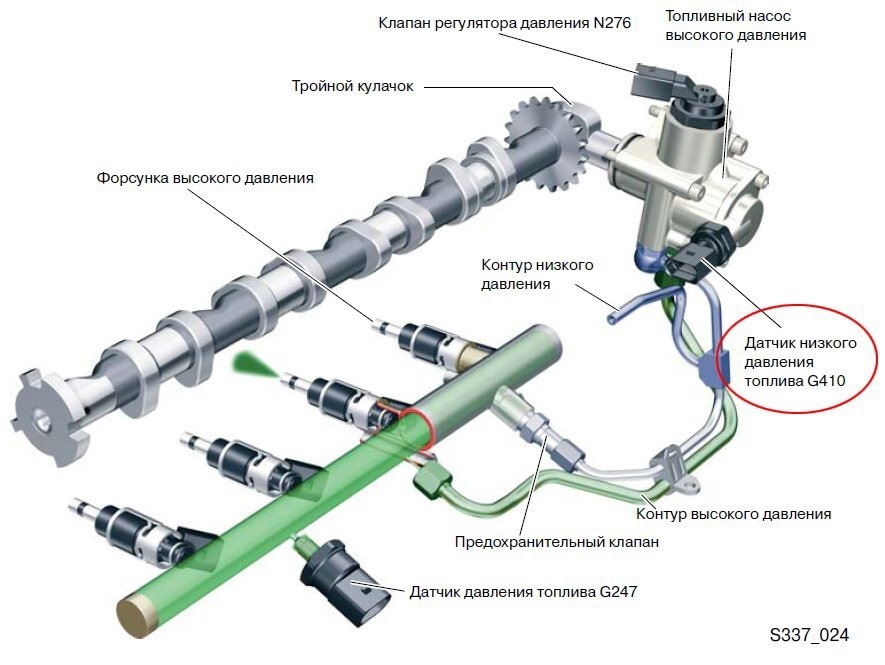 Клапан регулятора давления N276

Топливный насос высокого давления

Тройной кулачок

Форсунка высокого давления

Контур низкого давления

Датчик низкого давления топлива G410

Контур высокого давления

Предохранительный клапан

Датчик давления топлива G247

S337_024