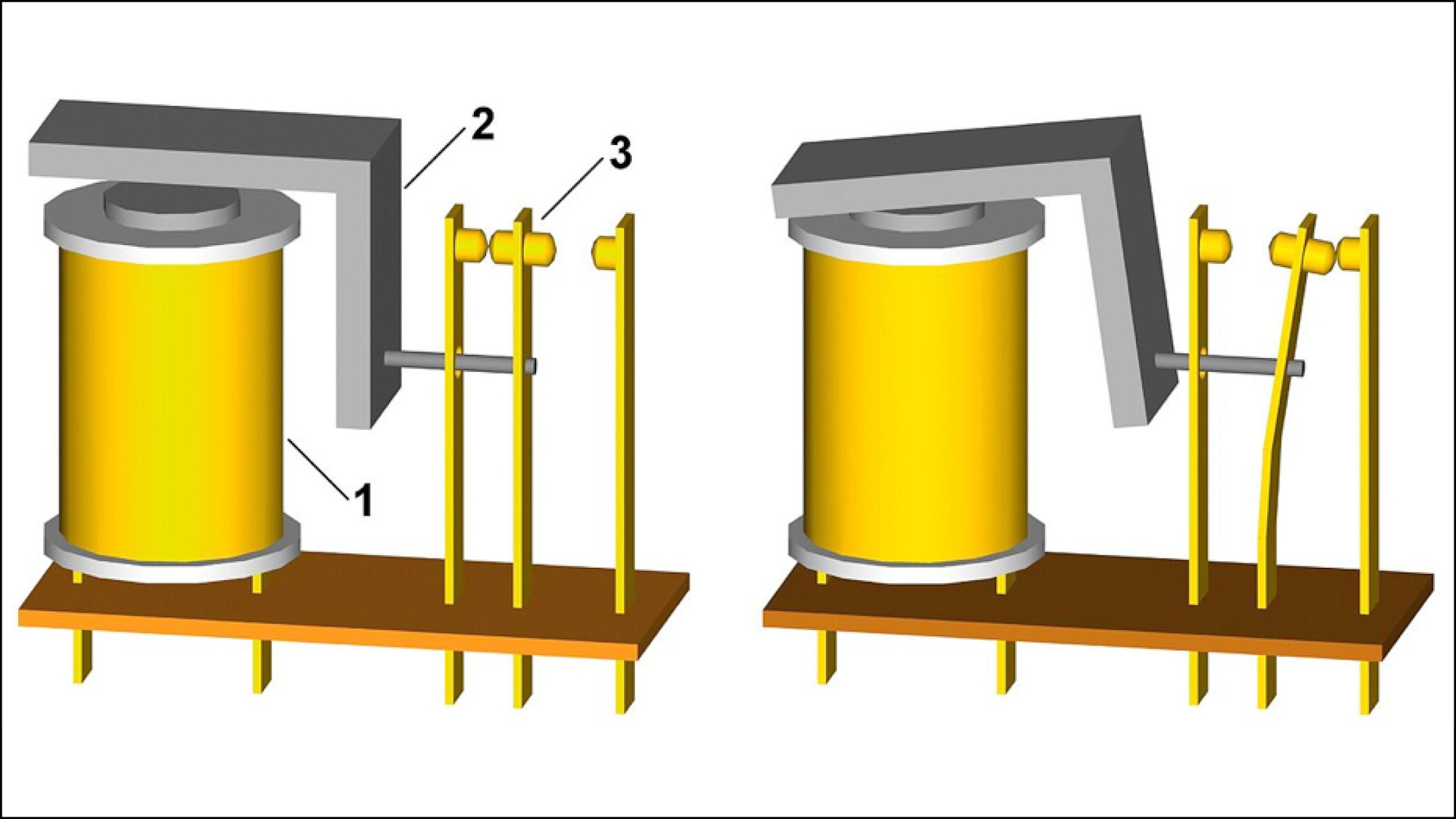 2
3
1