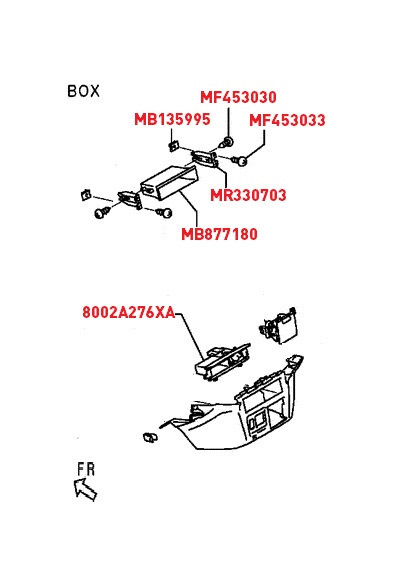 BOX

MF453030

MB135995

MF453033

MR330703

MB877180

8002A276XA

FR