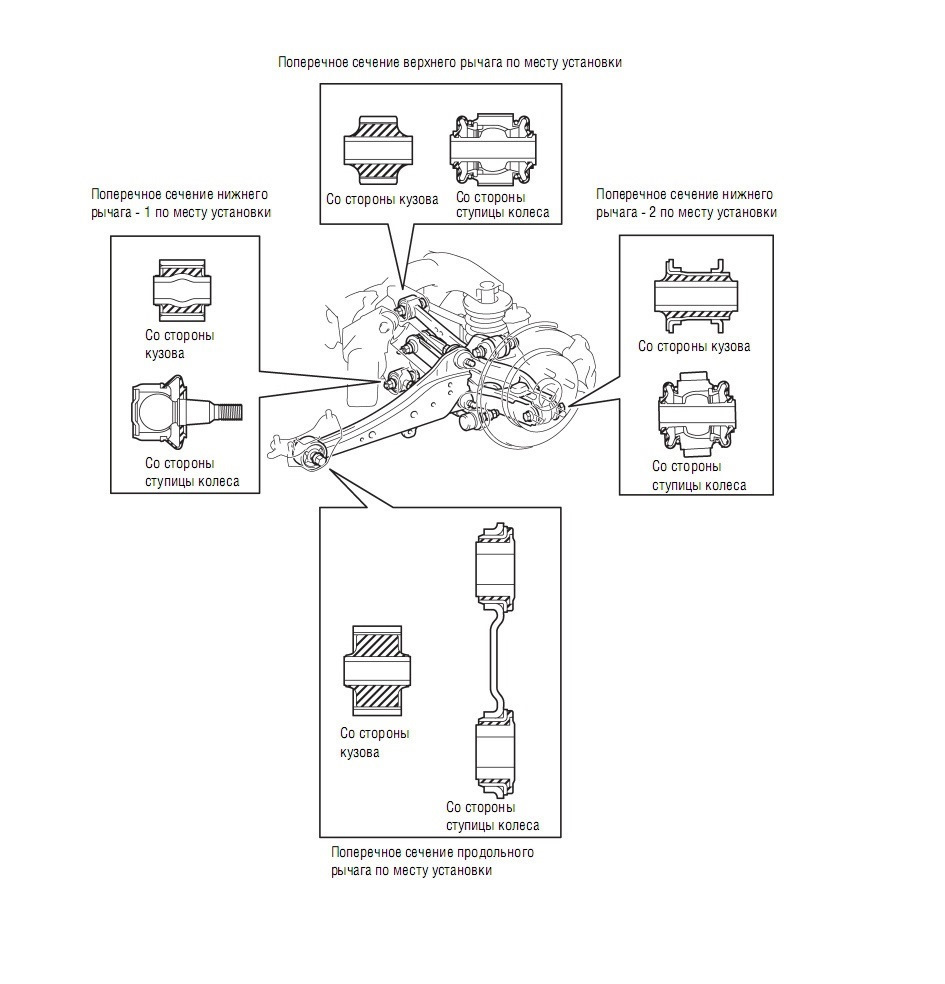 Поперечное сечение верхнего рычага по месту установки

Со стороны кузова

Со стороны ступицы колеса

Поперечное сечение нижнего рычага - 1 по месту установки

Со стороны кузова

Со стороны ступицы колеса

Поперечное сечение нижнего рычага - 2 по месту установки

Со стороны кузова

Со стороны ступицы колеса

Со стороны кузова

Со стороны ступицы колеса

Поперечное сечение продольного рычага по месту установки