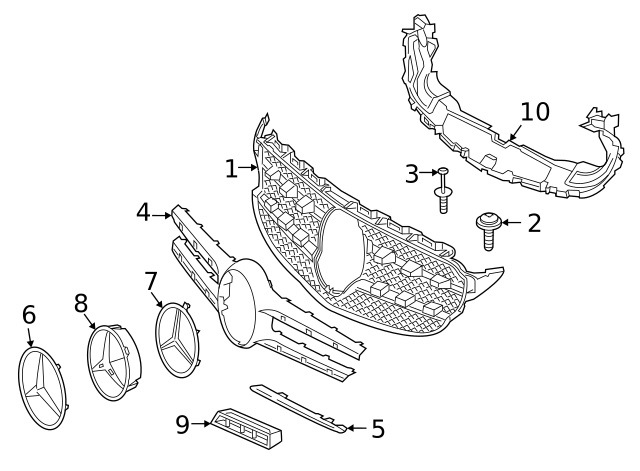 10
1
3
2
4
7
8
6
9
5