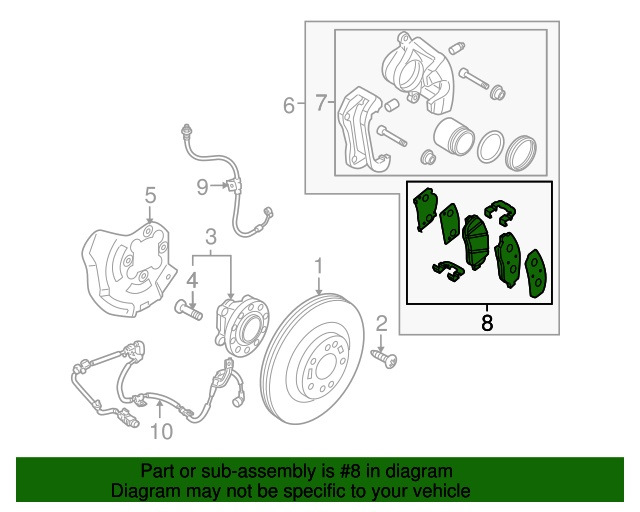 6
7
9
5
3
4
1
2
8
10

Part or sub-assembly is #8 in diagram
Diagram may not be specific to your vehicle