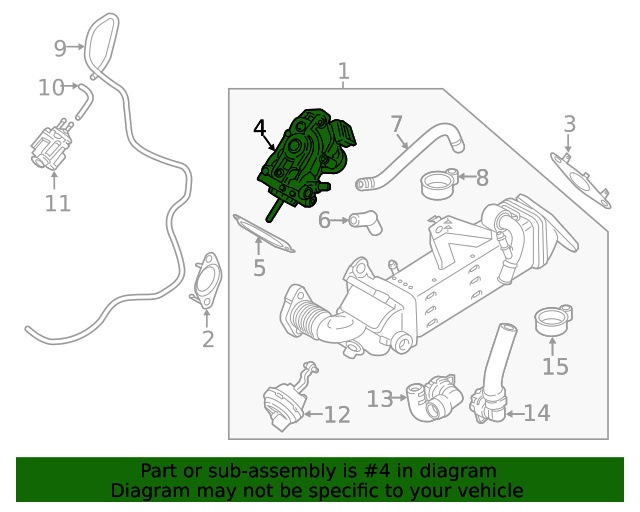 9
10
11
1
4
7
3
8
6
5
2
15
12
13
14

Part or sub-assembly is #4 in diagram
Diagram may not be specific to your vehicle