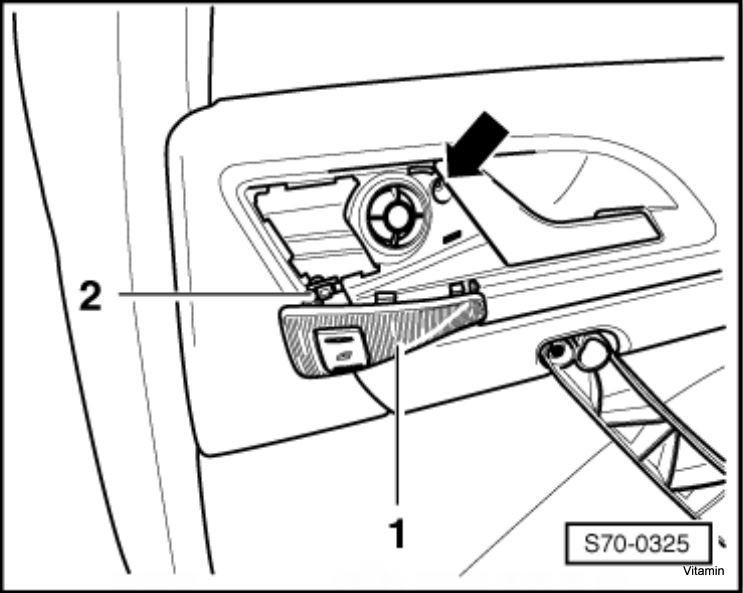 2

1

S70-0325

Vitamin