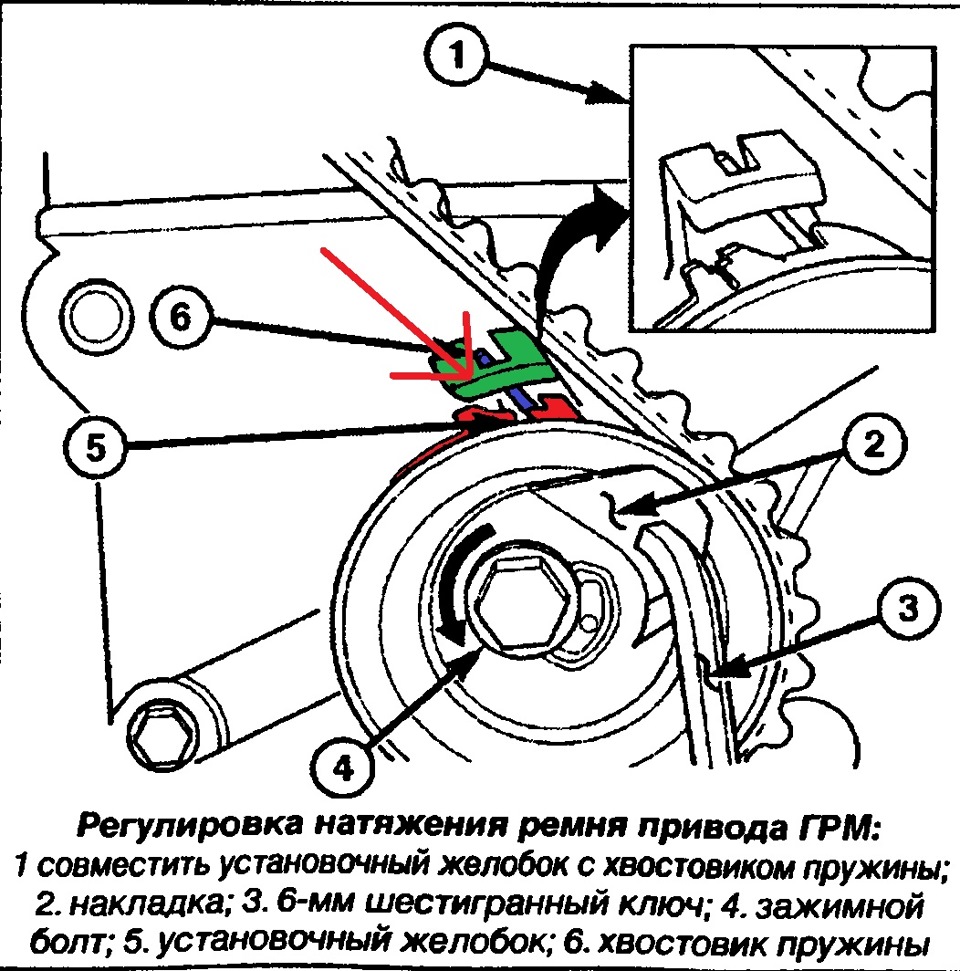 1

6

5

2

3

4

Регулировка натяжения ремня привода ГРМ:
1 совместить установочный желобок с хвостовиком пружины; 2. накладка; 3. 6-мм шестигранный ключ; 4. зажимной болт; 5. установочный желобок; 6. хвостовик пружины