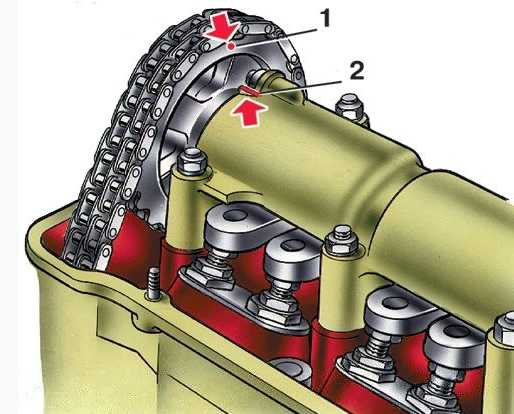 1
2