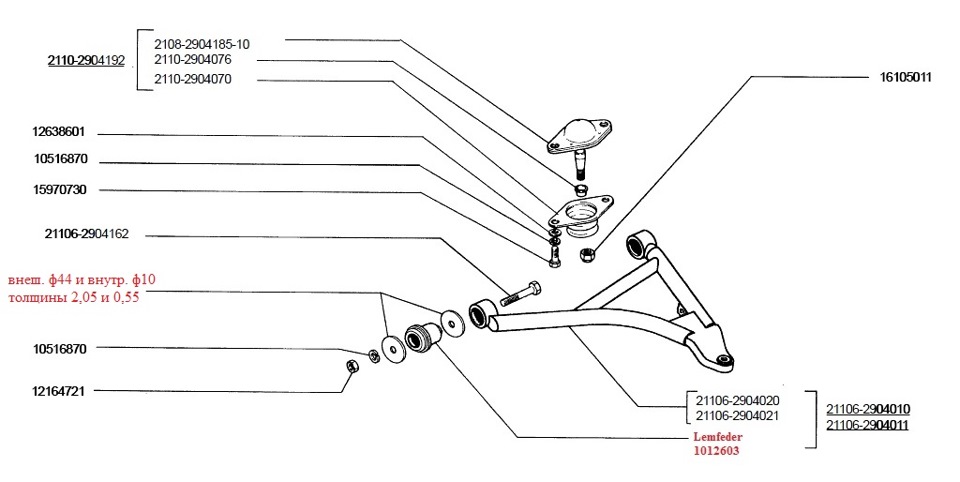 2110-2904192
2108-2904185-10
2110-2904076
2110-2904070

16105011

12638601
10516870
15970730

21106-2904162

внеш. ф44 и внутр. ф10
толщины 2,05 и 0,55

10516870

12164721

21106-2904020
21106-2904021

21106-2904010
21106-2904011

Lemfeder
1012603