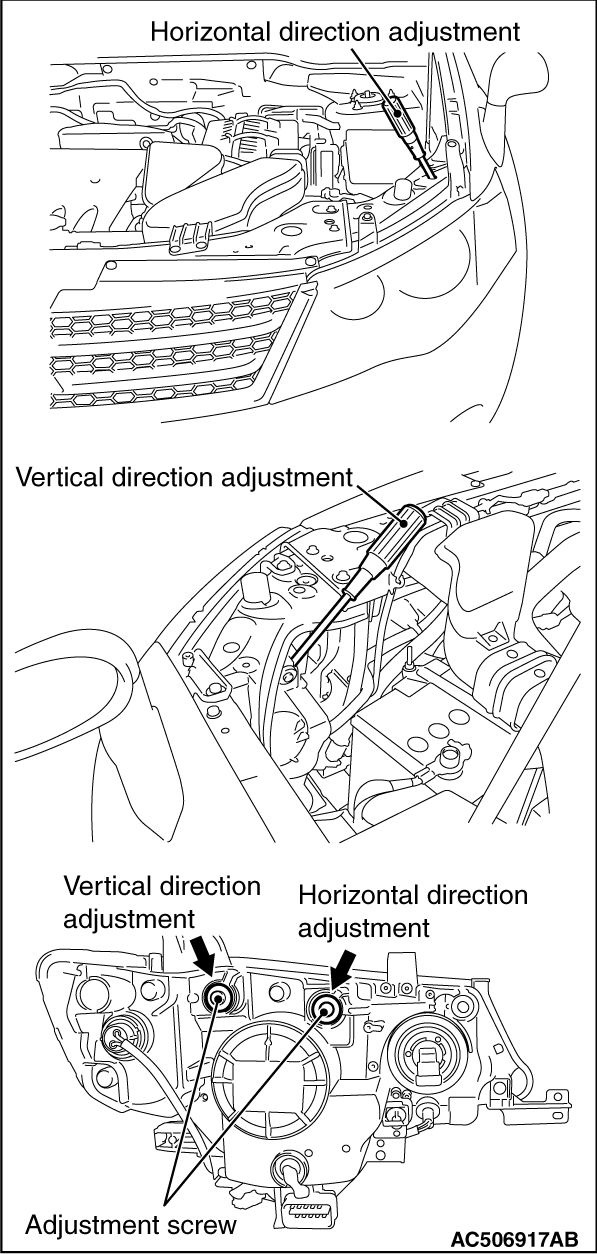 Horizontal direction adjustment

Vertical direction adjustment

Vertical direction adjustment

Horizontal direction adjustment

Adjustment screw

AC506917AB