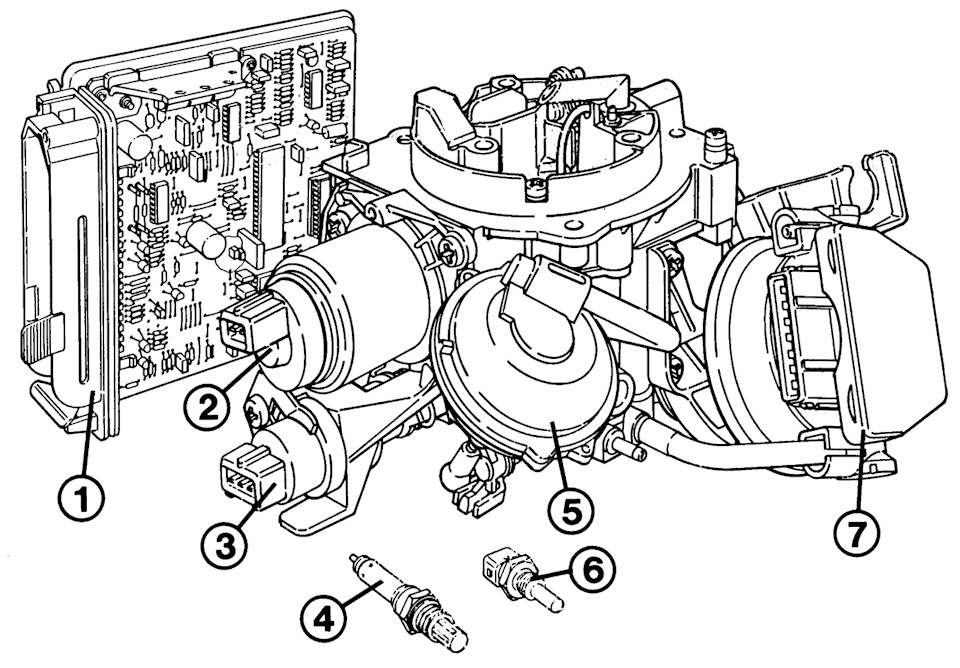 1
2
3
4
5
6
7