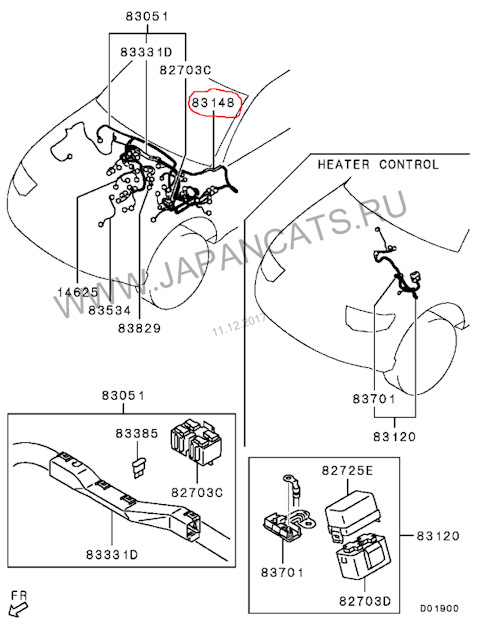 83051
83331D
82703C
83148
HEATER CONTROL
WWW.JAPANCATS.RU
14625
83534
83829
11.12.2017
83701
83120
83051
83385
82703C
83331D
82725E
83120
83701
82703D
FR
D01900