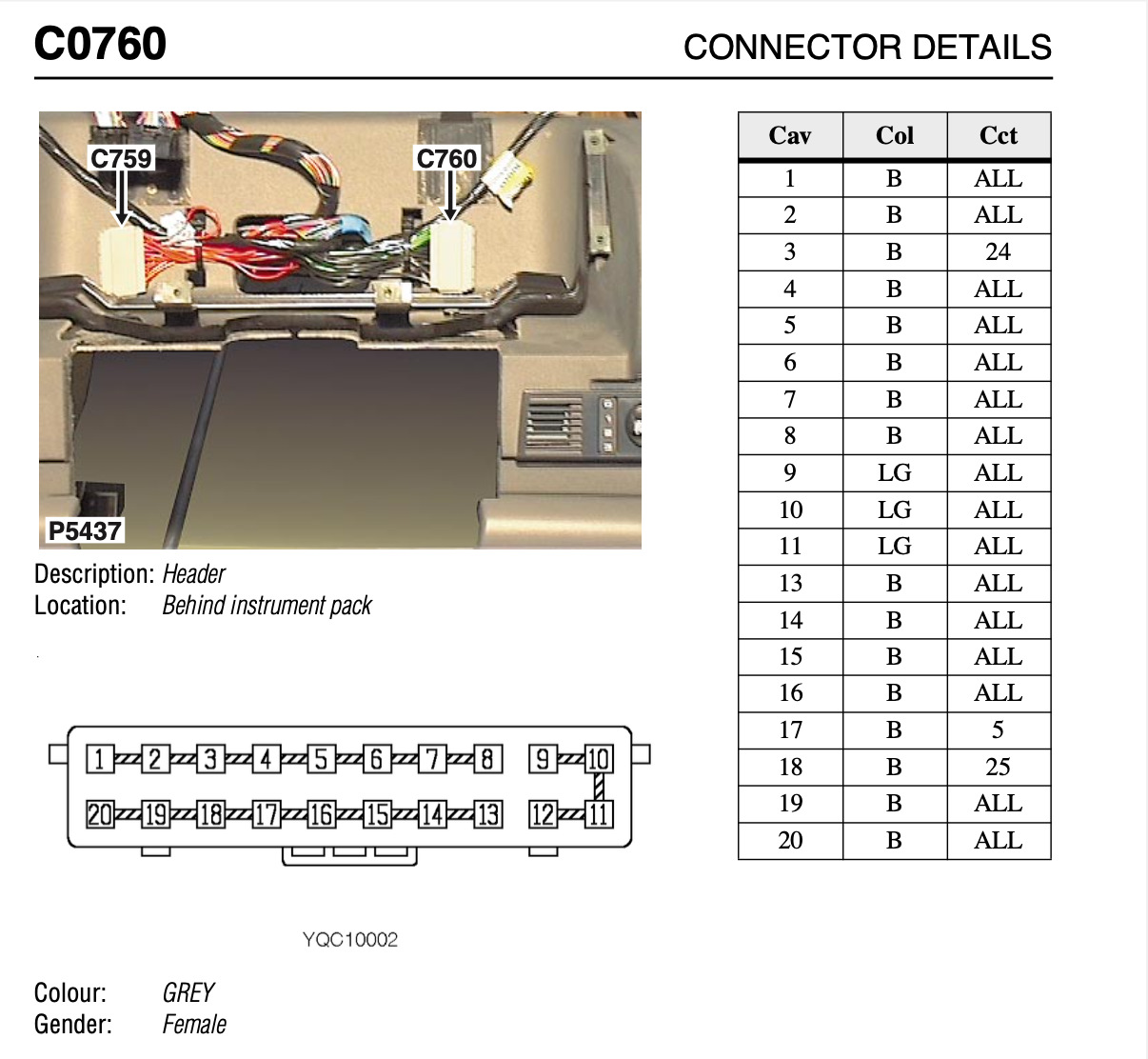 C0760

CONNECTOR DETAILS

C759

C760

P5437

Description: Header
Location: Behind instrument pack

1 2 3 4 5 6 7 8 9 10
20 19 18 17 16 15 14 13 12 11

YQC10002

Colour: GREY
Gender: Female

| Cav | Col | Cct |
|---|---|---|
| 1 | B | ALL |
| 2 | B | ALL |
| 3 | B | 24 |
| 4 | B | ALL |
| 5 | B | ALL |
| 6 | B | ALL |
| 7 | B | ALL |
| 8 | B | ALL |
| 9 | LG | ALL |
| 10 | LG | ALL |
| 11 | LG | ALL |
| 13 | B | ALL |
| 14 | B | ALL |
| 15 | B | ALL |
| 16 | B | ALL |
| 17 | B | 5 |
| 18 | B | 25 |
| 19 | B | ALL |
| 20 | B | ALL |