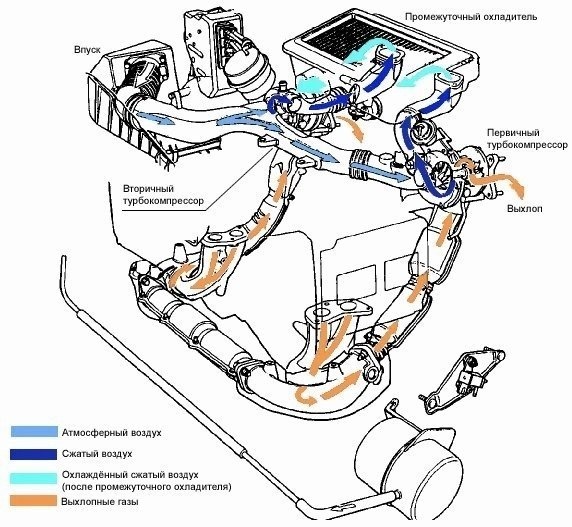 Промежуточный охладитель

Впуск

Первичный турбокомпрессор

Вторичный турбокомпрессор

Выхлоп

Атмосферный воздух

Сжатый воздух

Охлаждённый сжатый воздух (после промежуточного охладителя)

Выхлопные газы