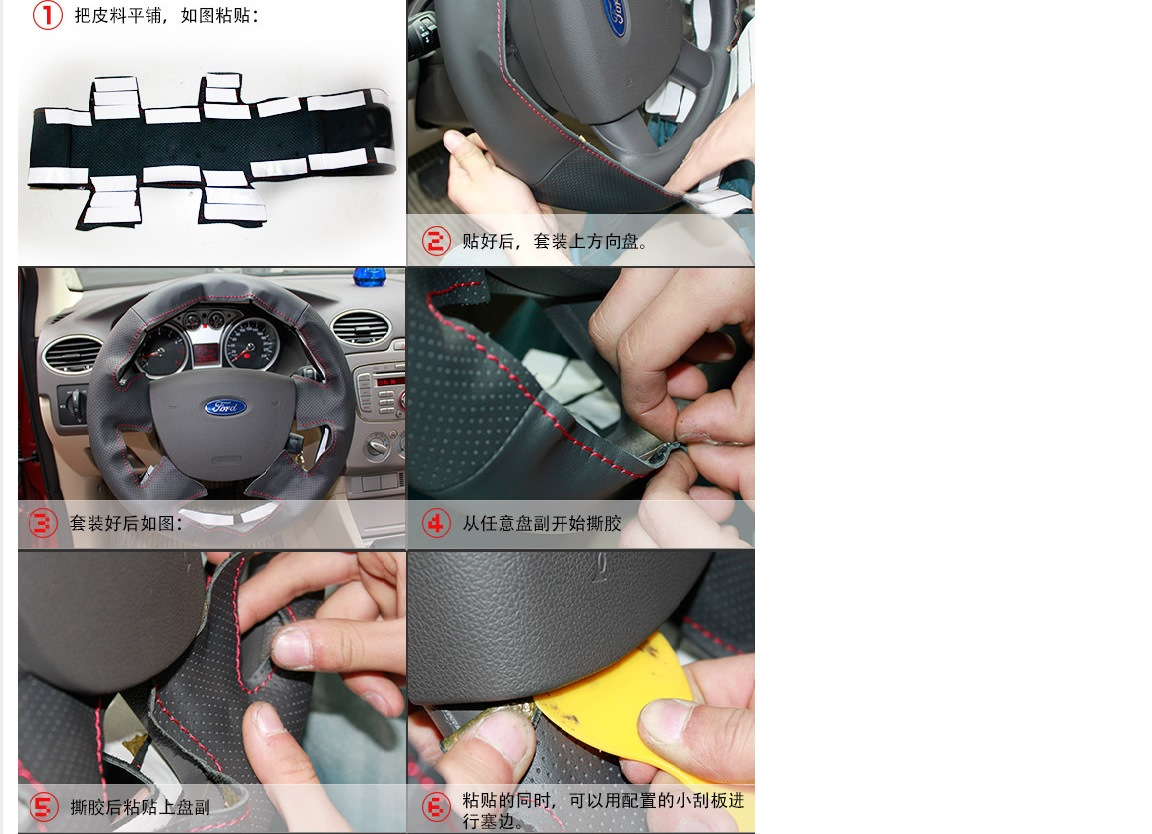 1 把皮料平铺，如图粘贴：

Ford

2 贴好后，套装上方向盘。

Ford

3 套装好后如图：

4 从任意盘副开始撕胶

5 撕胶后粘贴上盘副

6 粘贴的同时，可以用配置的小刮板进行塞边。