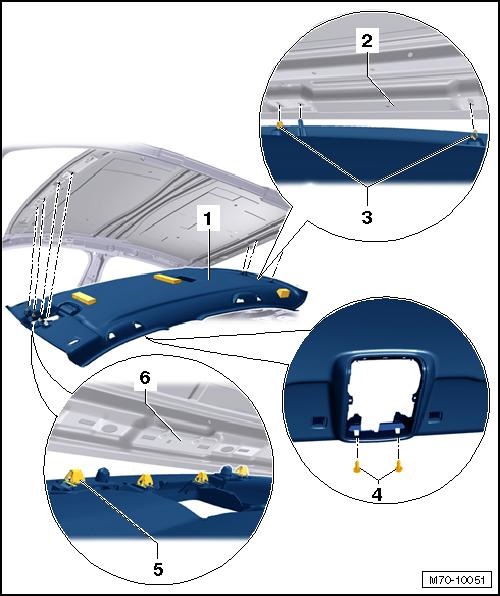 2
3
1
6
4
5
M70-10051