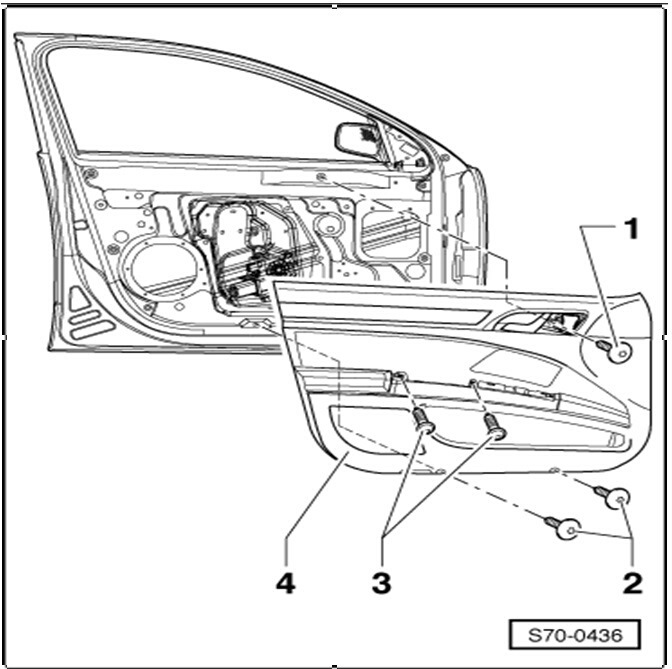 1

4

3

2

S70-0436