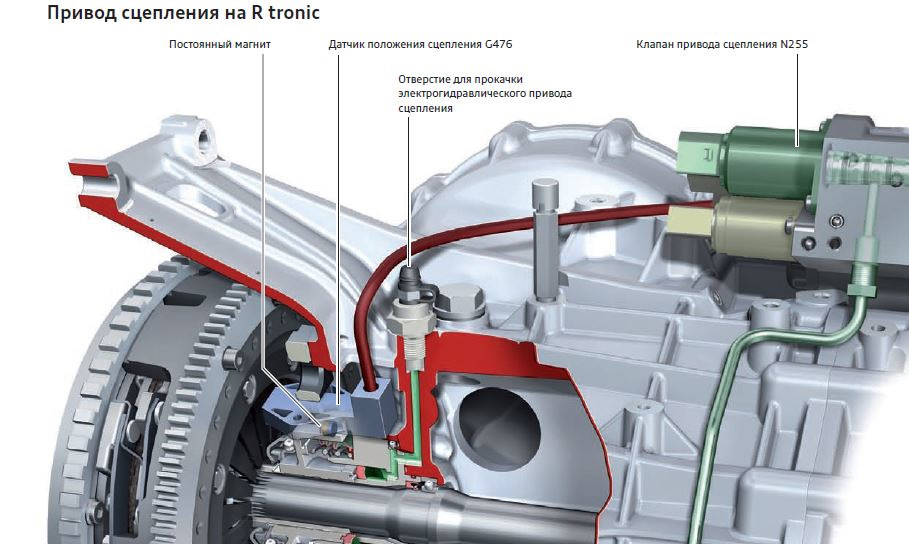 Привод сцепления на R tronic

Постоянный магнит

Датчик положения сцепления G476

Отверстие для прокачки электрогидравлического привода сцепления

Клапан привода сцепления N255