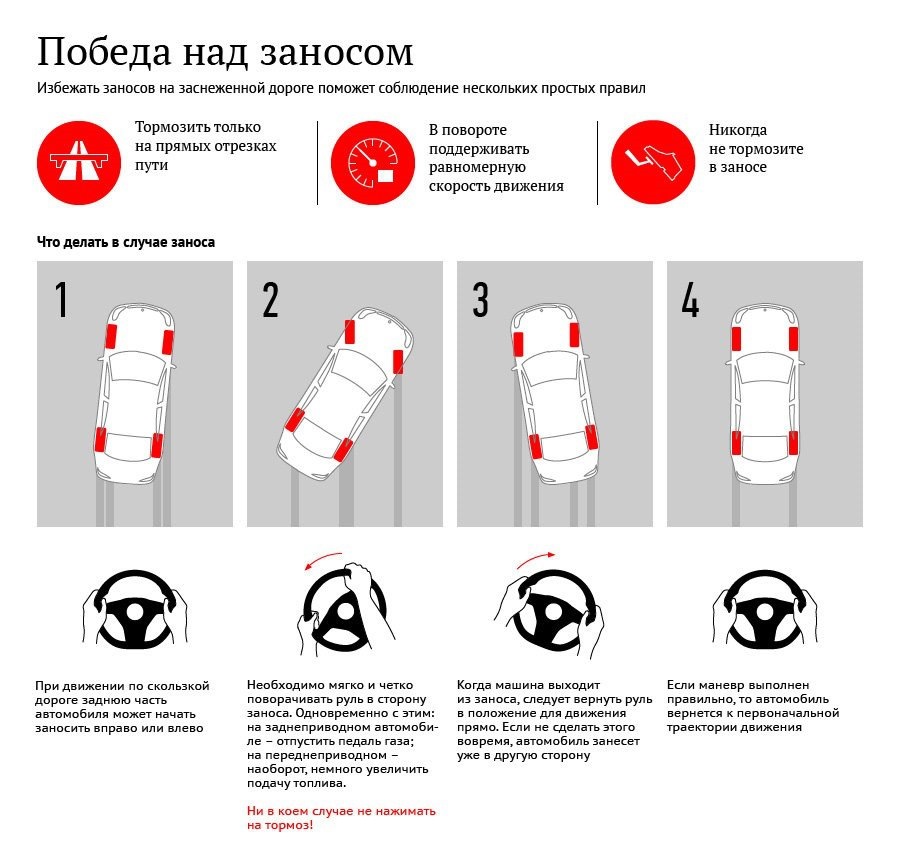 Победа над заносом

Избежать заносов на заснеженной дороге поможет соблюдение нескольких простых правил

Тормозить только на прямых отрезках пути

В повороте поддерживать равномерную скорость движения

Никогда не тормозите в заносе

Что делать в случае заноса

1

2

3

4

При движении по скользкой дороге заднюю часть автомобиля может начать заносить вправо или влево

Необходимо мягко и четко поворачивать руль в сторону заноса. Одновременно с этим: на заднеприводном автомобиле – отпустить педаль газа; на переднеприводном – наоборот, немного увеличить подачу топлива.

Ни в коем случае не нажимать на тормоз!

Когда машина выходит из заноса, следует вернуть руль в положение для движения прямо. Если не сделать этого вовремя, автомобиль занесет уже в другую сторону

Если маневр выполнен правильно, то автомобиль вернется к первоначальной траектории движения