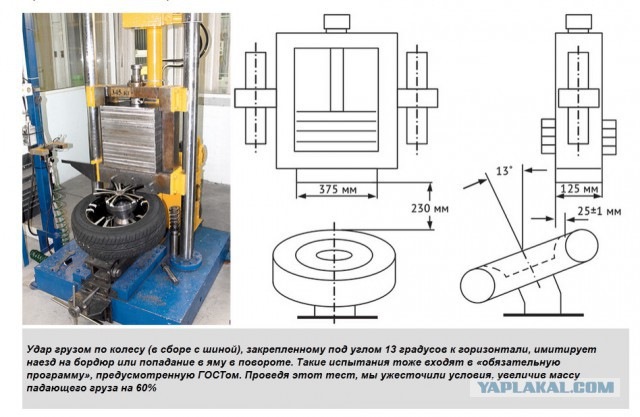 345 кг

375 мм

230 мм

13°

125 мм

25±1 мм

Удар грузом по колесу (в сборе с шиной), закрепленному под углом 13 градусов к горизонтали, имитирует наезд на бордюр или попадание в яму в повороте. Такие испытания тоже входят в «обязательную программу», предусмотренную ГОСТом. Проведя этот тест, мы ужесточили условия, увеличив массу падающего груза на 60%

YAPLAKAL.COM