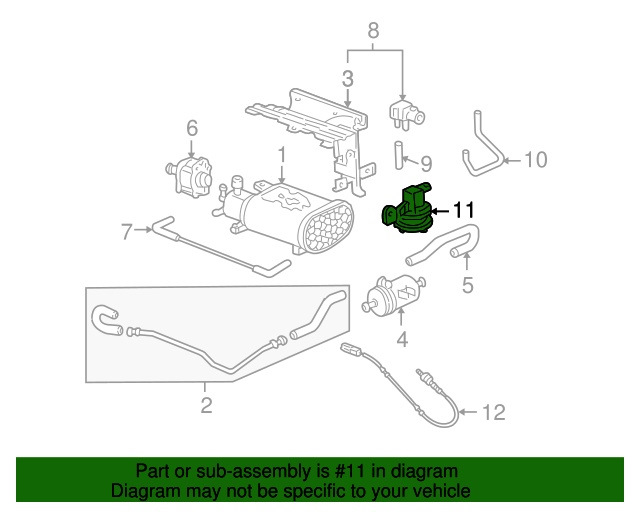 8
3
6
1
9
10
11
7
5
4
2
12

Part or sub-assembly is #11 in diagram
Diagram may not be specific to your vehicle