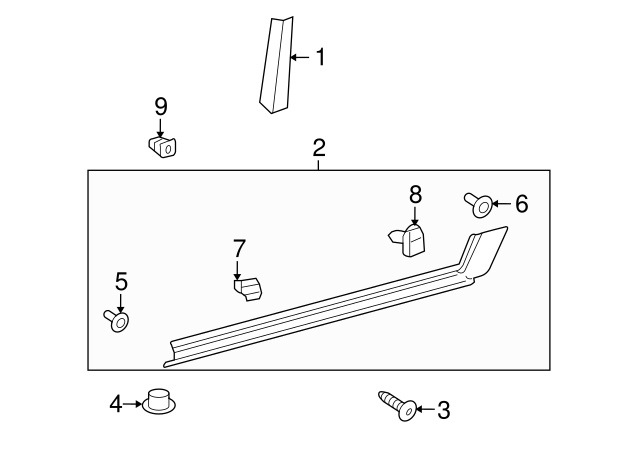 1
9
2
8
6
7
5
4
3