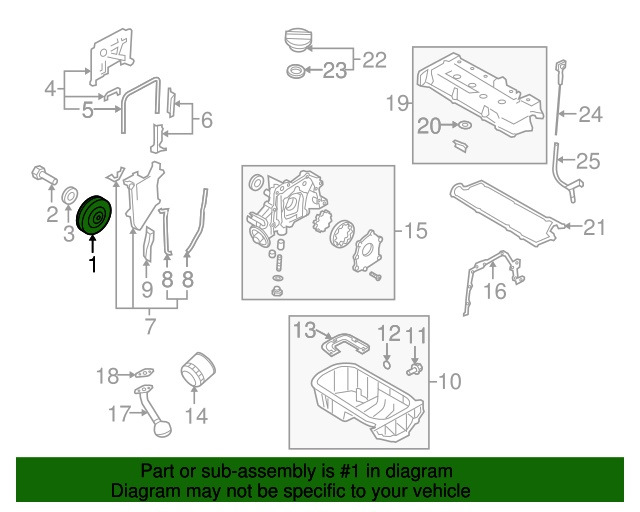 4
5
6
22
23
19
20
24
25
2
3
1
9
8
8
7
15
21
16
13
12
11
10
18
17
14

Part or sub-assembly is #1 in diagram
Diagram may not be specific to your vehicle