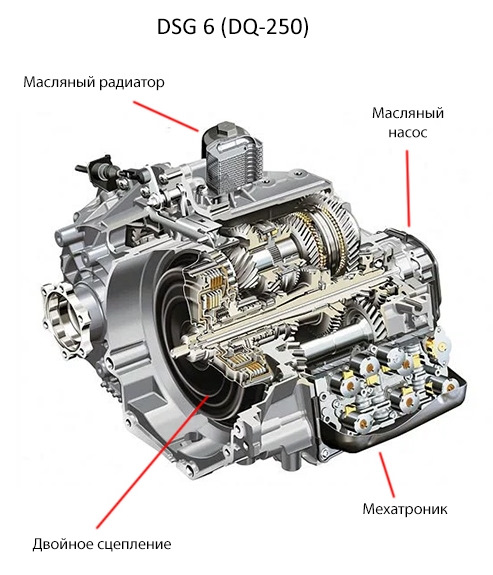 DSG 6 (DQ-250)

Масляный радиатор

Масляный насос

Мехатроник

Двойное сцепление