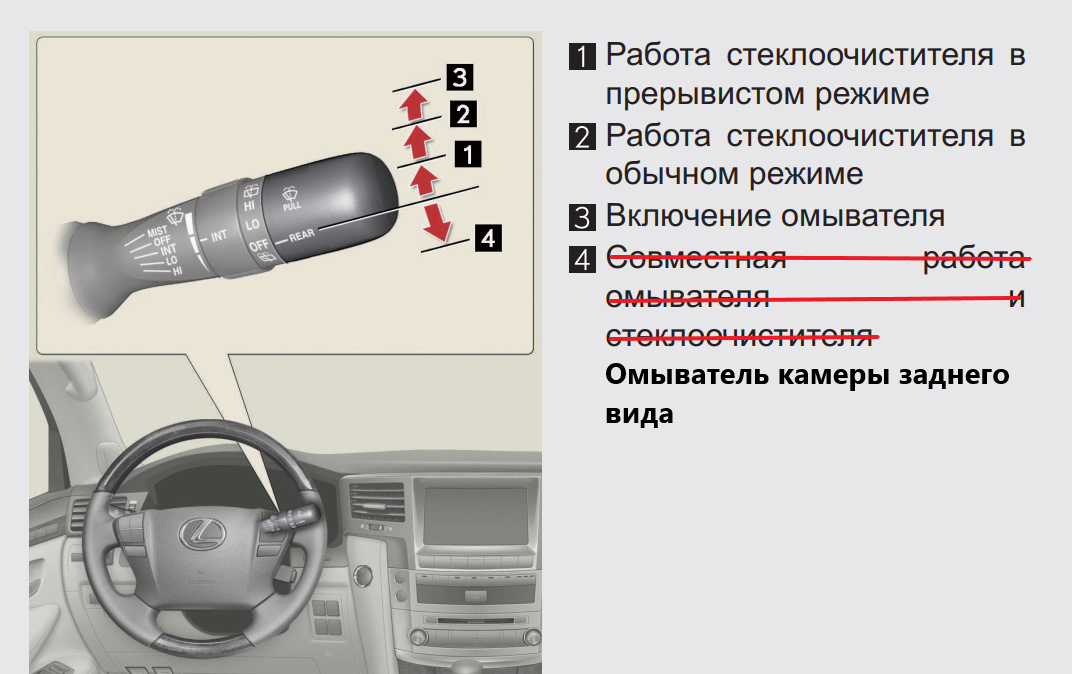 3
2
1
4
MIST
OFF
INT
LO
HI
INT
HI
LO
OFF
PULL
REAR

1 Работа стеклоочистителя в прерывистом режиме

2 Работа стеклоочистителя в обычном режиме

3 Включение омывателя

4 Совместная работа омывателя и стеклоочистителя

Омыватель камеры заднего вида