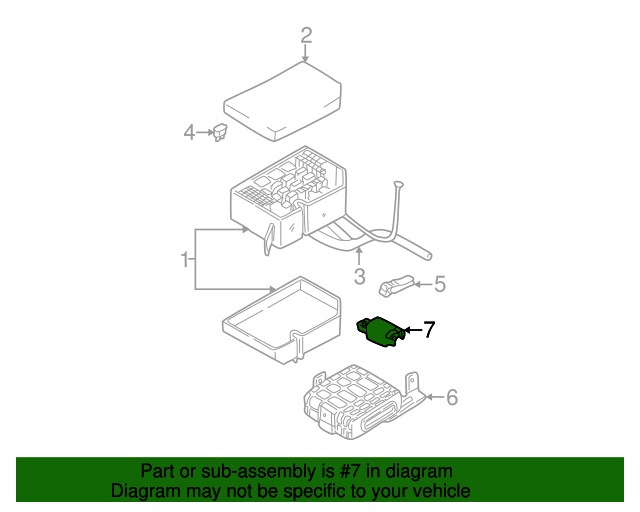 2

4

1

3

5

7

6

Part or sub-assembly is #7 in diagram
Diagram may not be specific to your vehicle