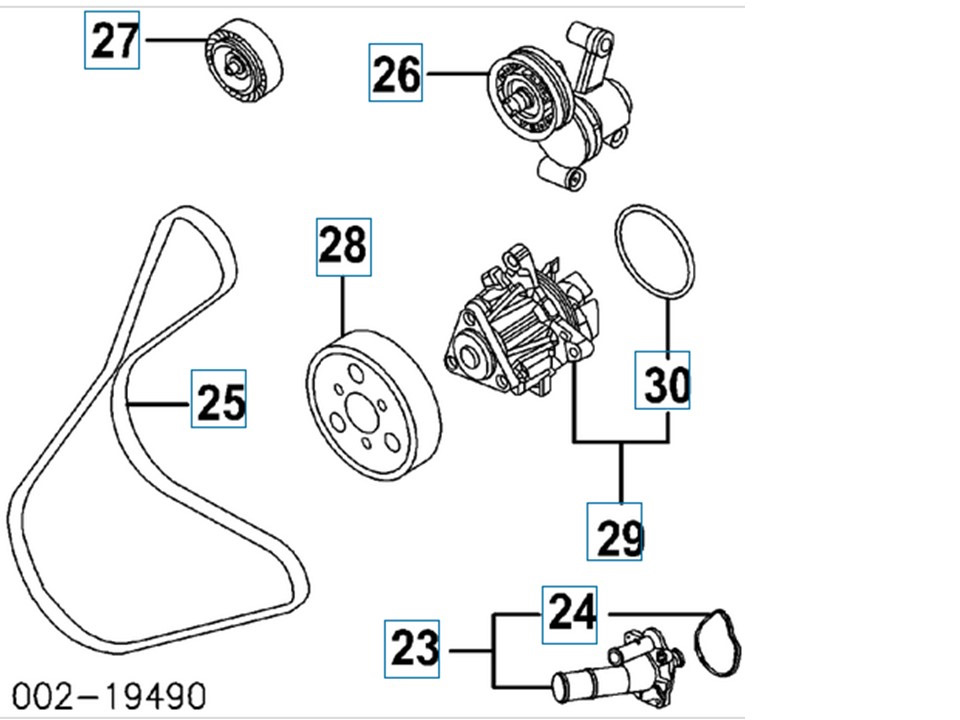 27
26
28
25
30
29
24
23
002-19490