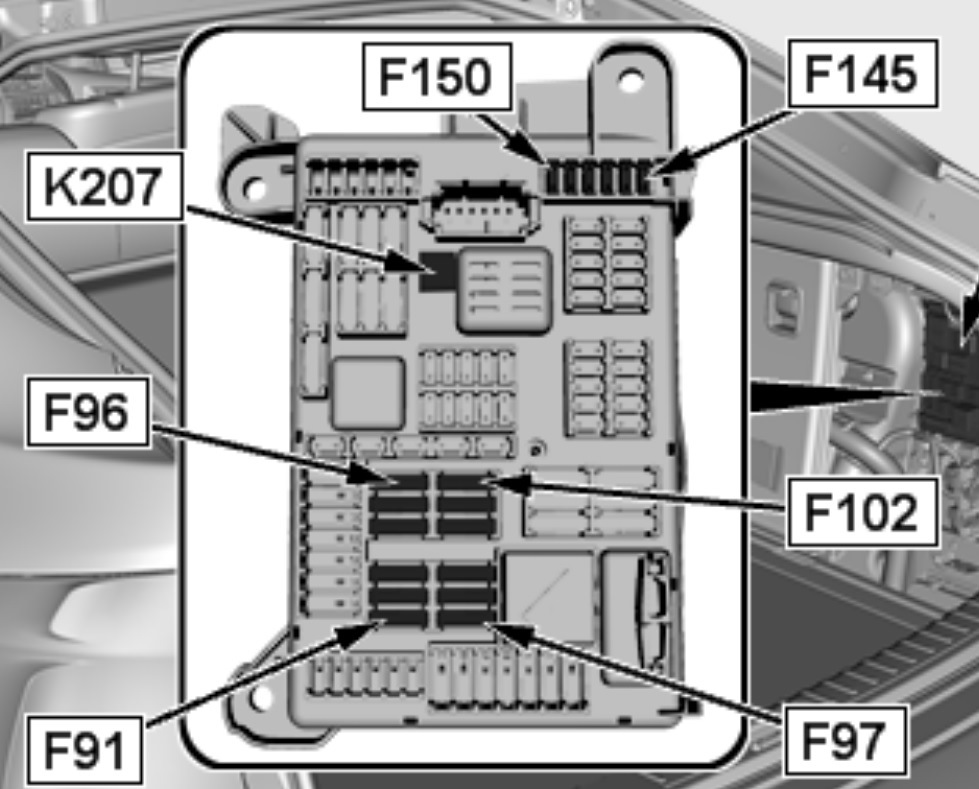 F150
F145
K207
F96
F102
F91
F97