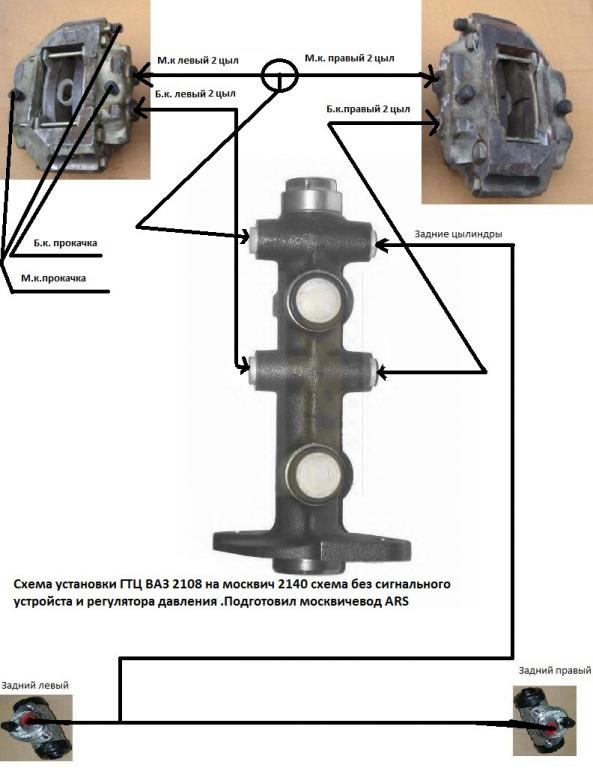 М.к левый 2 цыл

М.к. правый 2 цыл

Б.к. левый 2 цыл

Б.к.правый 2 цыл

Задние цылиндры

Б.к. прокачка

М.к.прокачка

Схема установки ГТЦ ВАЗ 2108 на москвич 2140 схема без сигнального устройста и регулятора давления .Подготовил москвичевод ARS

Задний левый

Задний правый