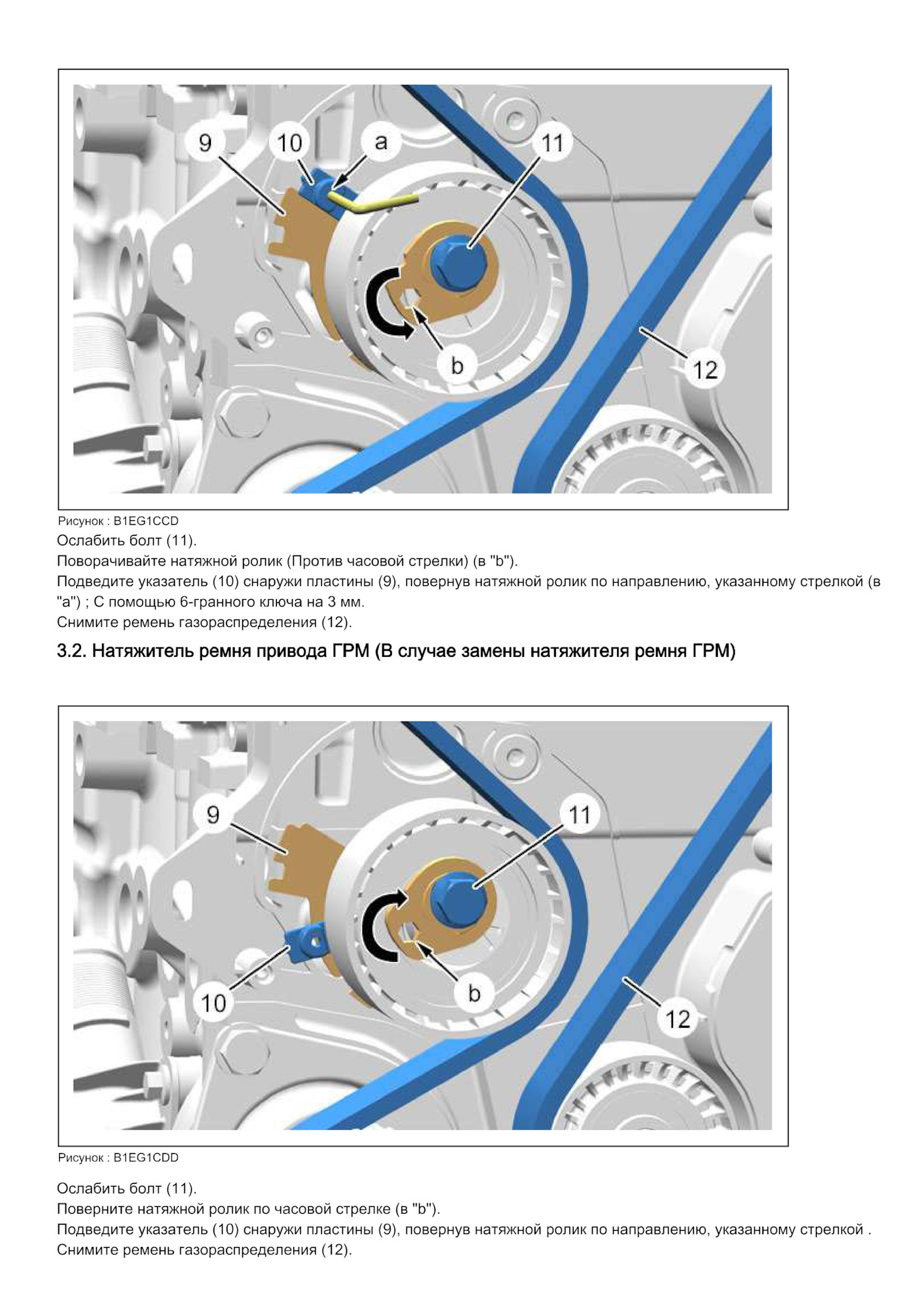 9
10
a
11
b
12

Рисунок : B1EG1CCD
Ослабить болт (11).
Поворачивайте натяжной ролик (Против часовой стрелки) (в "b").
Подведите указатель (10) снаружи пластины (9), повернув натяжной ролик по направлению, указанному стрелкой (в "a") ; С помощью 6-гранного ключа на 3 мм.
Снимите ремень газораспределения (12).

3.2. Натяжитель ремня привода ГРМ (В случае замены натяжителя ремня ГРМ)

9
11
10
b
12

Рисунок : B1EG1CDD

Ослабить болт (11).
Поверните натяжной ролик по часовой стрелке (в "b").
Подведите указатель (10) снаружи пластины (9), повернув натяжной ролик по направлению, указанному стрелкой .
Снимите ремень газораспределения (12).