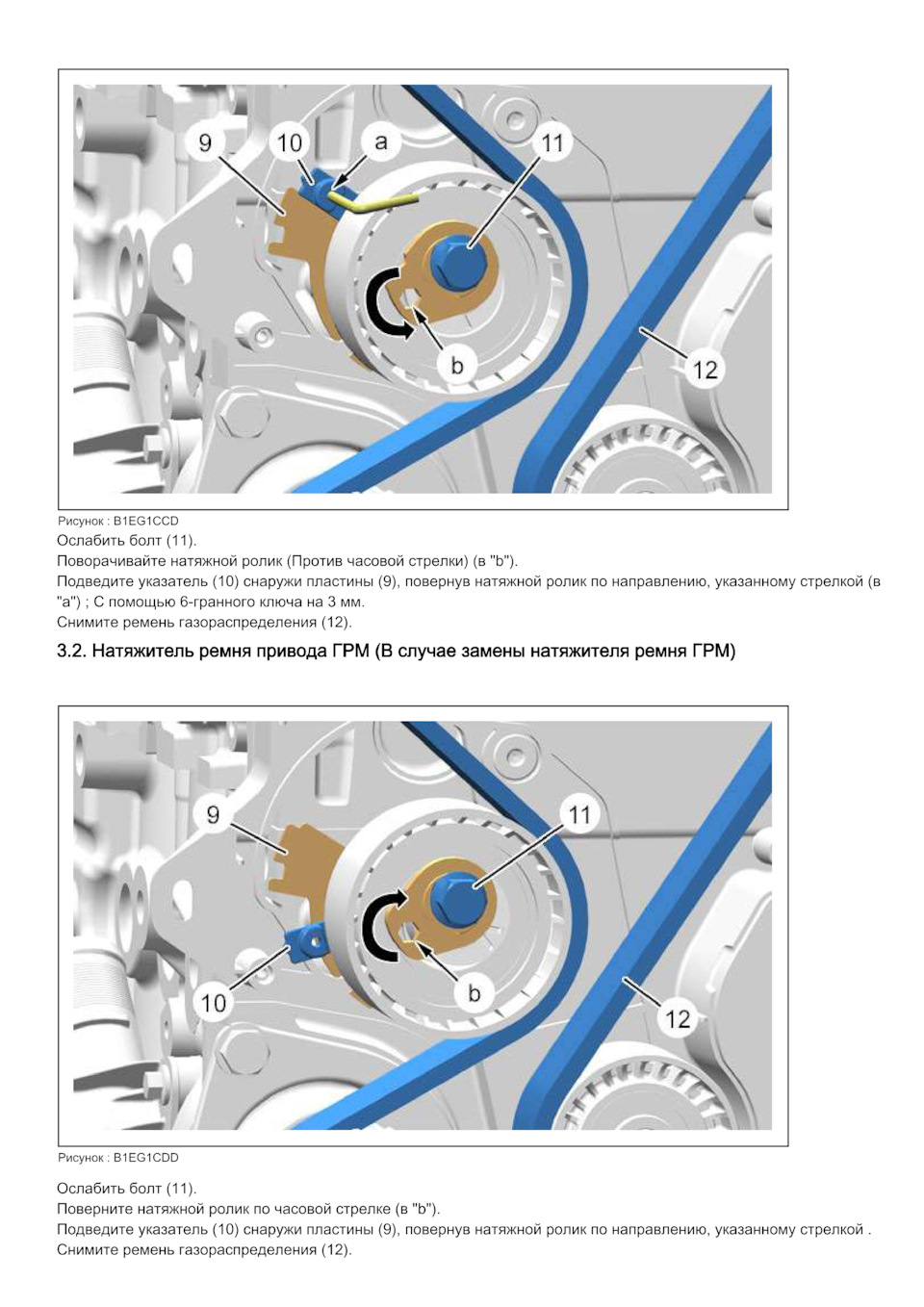 9
10
a
11
b
12

Рисунок : B1EG1CCD
Ослабить болт (11).
Поворачивайте натяжной ролик (Против часовой стрелки) (в "b").
Подведите указатель (10) снаружи пластины (9), повернув натяжной ролик по направлению, указанному стрелкой (в "a") ; С помощью 6-гранного ключа на 3 мм.
Снимите ремень газораспределения (12).

3.2. Натяжитель ремня привода ГРМ (В случае замены натяжителя ремня ГРМ)

9
11
10
b
12

Рисунок : B1EG1CDD

Ослабить болт (11).
Поверните натяжной ролик по часовой стрелке (в "b").
Подведите указатель (10) снаружи пластины (9), повернув натяжной ролик по направлению, указанному стрелкой .
Снимите ремень газораспределения (12).