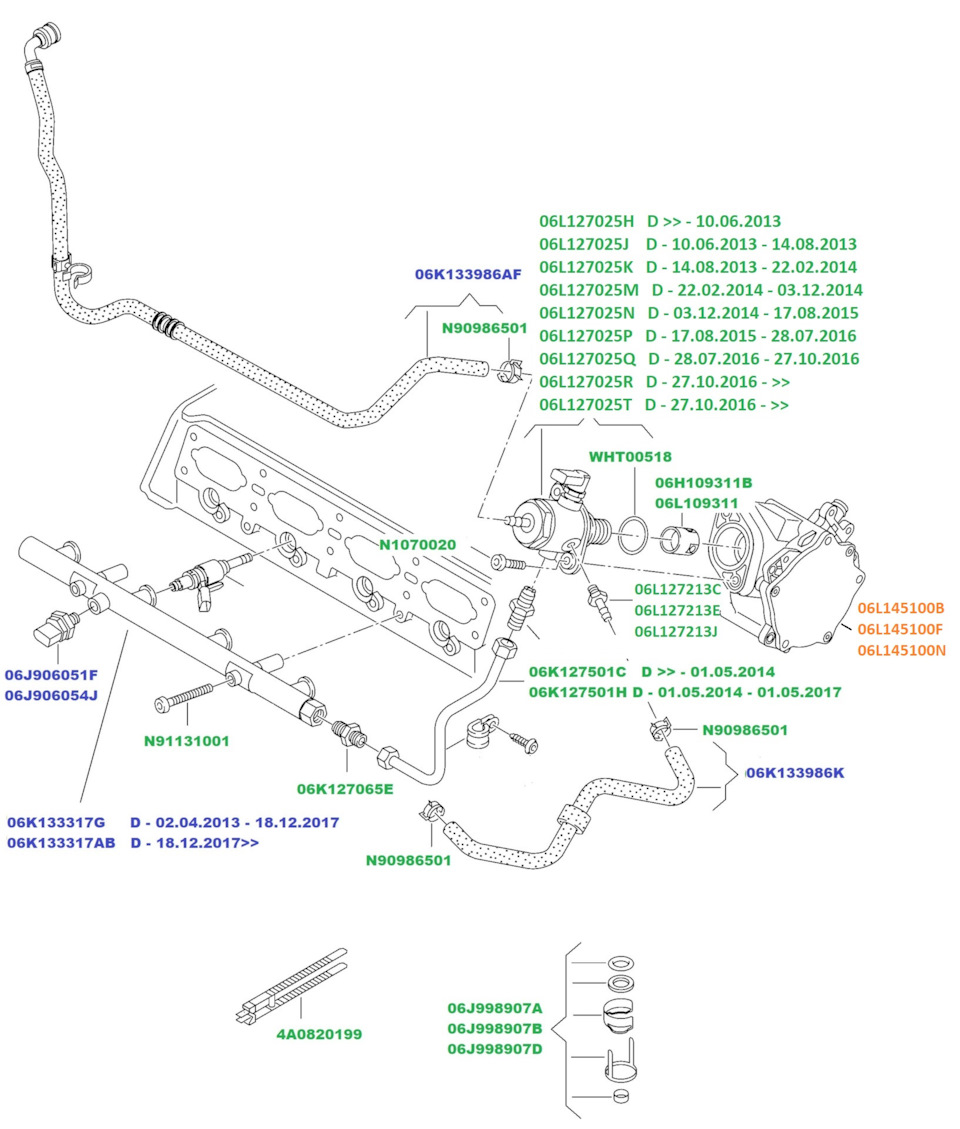 06L127025H D >> - 10.06.2013
06L127025J D - 10.06.2013 - 14.08.2013
06L127025K D - 14.08.2013 - 22.02.2014
06L127025M D - 22.02.2014 - 03.12.2014
06L127025N D - 03.12.2014 - 17.08.2015
06L127025P D - 17.08.2015 - 28.07.2016
06L127025Q D - 28.07.2016 - 27.10.2016
06L127025R D - 27.10.2016 - >>
06L127025T D - 27.10.2016 - >>

06K133986AF
N90986501

WHT00518
06H109311B
06L109311

N1070020

06L127213C
06L127213E
06L127213J

06L145100B
06L145100F
06L145100N

06J906051F
06J906054J

06K127501C D >> - 01.05.2014
06K127501H D - 01.05.2014 - 01.05.2017

N91131001

N90986501
06K133986K

06K127065E

06K133317G D - 02.04.2013 - 18.12.2017
06K133317AB D - 18.12.2017>>

N90986501

4A0820199

06J998907A
06J998907B
06J998907D