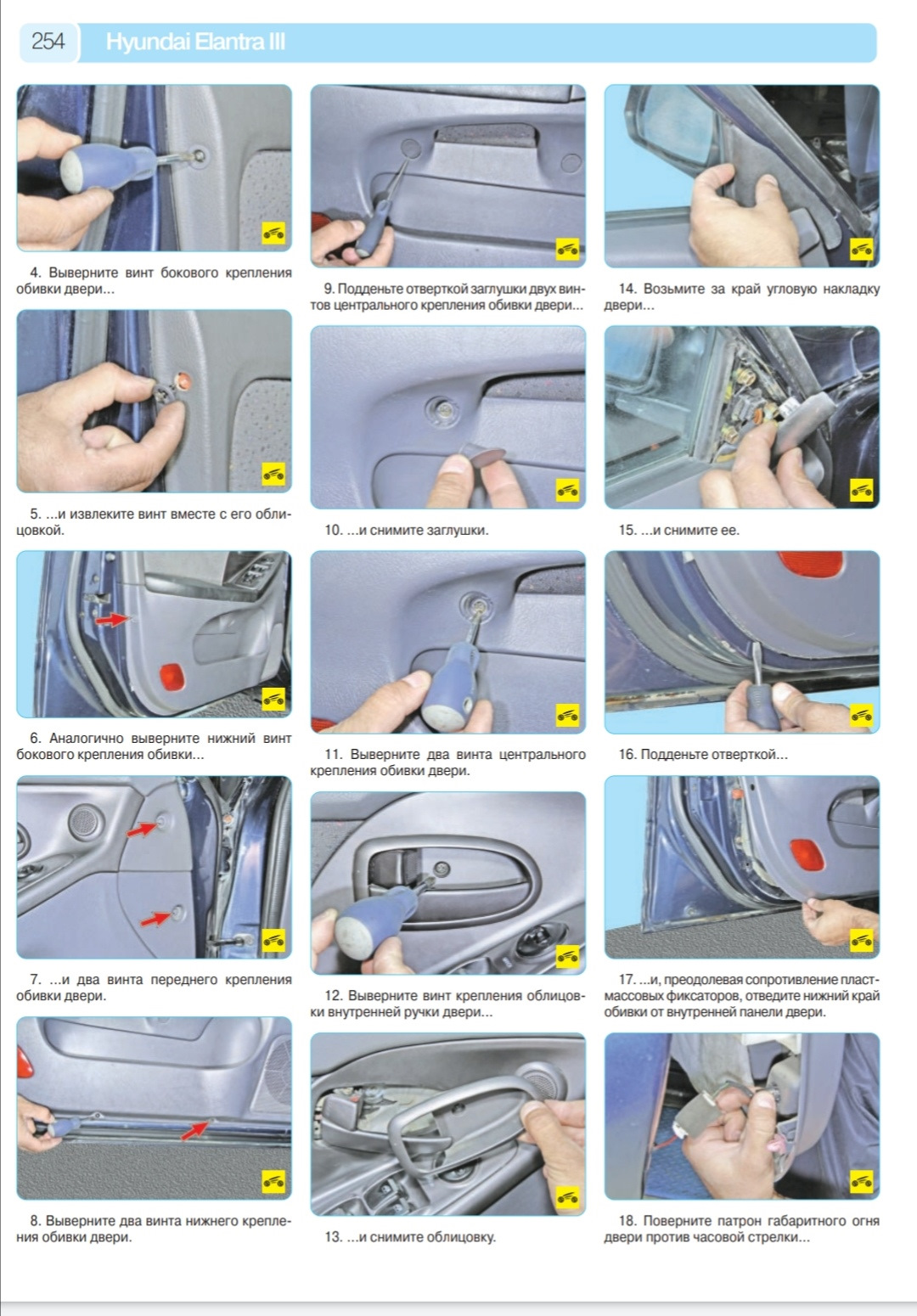 254 Hyundai Elantra III

4. Выверните винт бокового крепления обивки двери...

5. ...и извлеките винт вместе с его облицовкой.

6. Аналогично выверните нижний винт бокового крепления обивки...

7. ...и два винта переднего крепления обивки двери.

8. Выверните два винта нижнего крепления обивки двери.

9. Подденьте отверткой заглушки двух винтов центрального крепления обивки двери...

10. ...и снимите заглушки.

11. Выверните два винта центрального крепления обивки двери.

12. Выверните винт крепления облицовки внутренней ручки двери...

13. ...и снимите облицовку.

14. Возьмите за край угловую накладку двери...

15. ...и снимите ее.

16. Подденьте отверткой...

17. ...и, преодолевая сопротивление пластмассовых фиксаторов, отведите нижний край обивки от внутренней панели двери.

18. Поверните патрон габаритного огня двери против часовой стрелки...