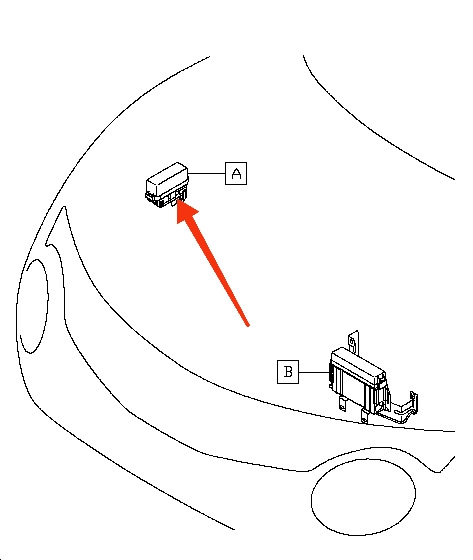 A

B