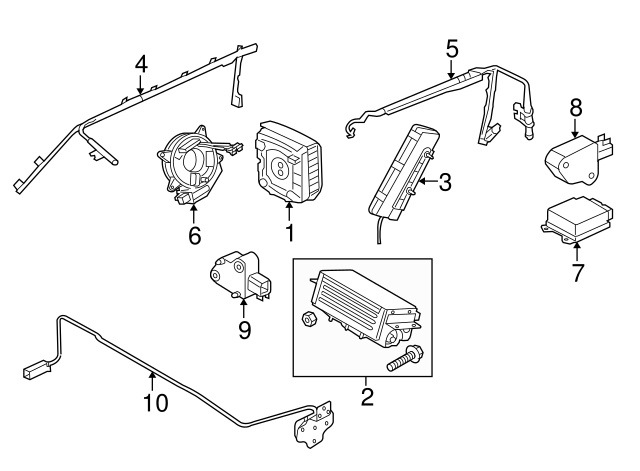 4
5
8
6
1
3
7
9
2
10