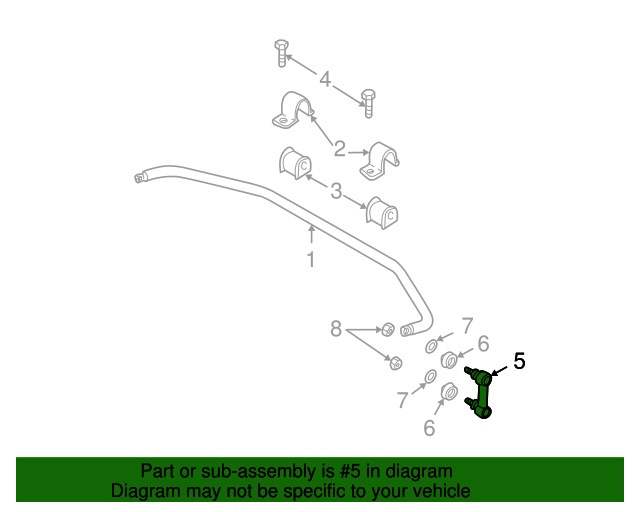 4
2
3
1
8
7
6
5
7
6

Part or sub-assembly is #5 in diagram
Diagram may not be specific to your vehicle