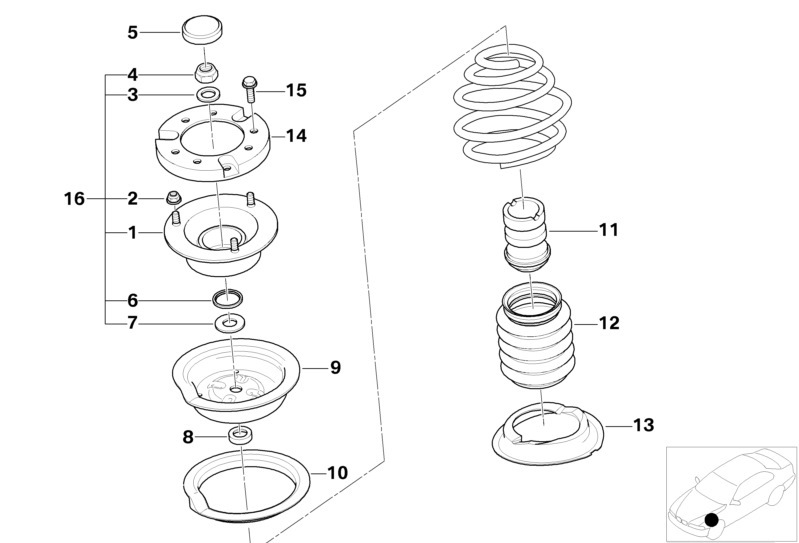 5
4
3
15
14
16
2
1
6
7
9
8
10
11
12
13