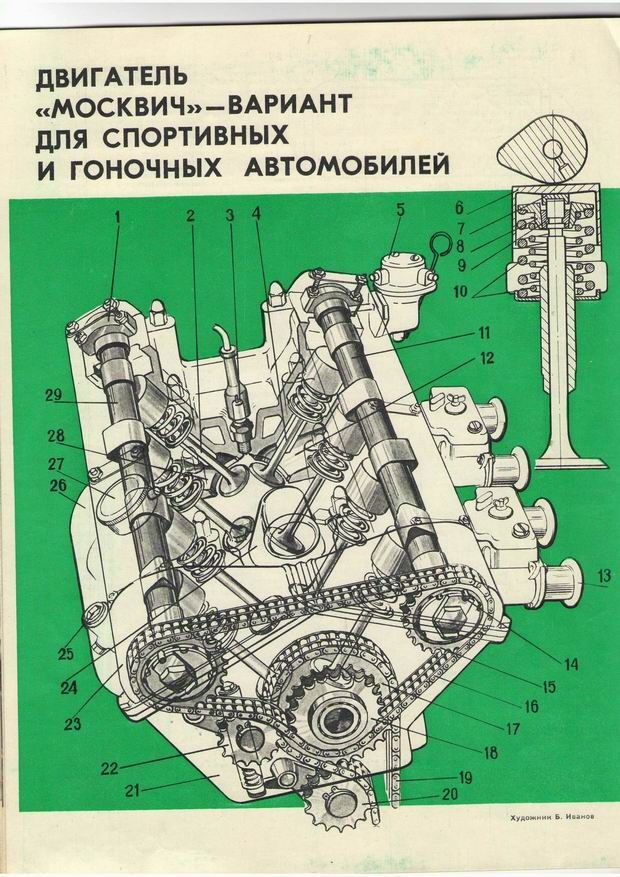 ДВИГАТЕЛЬ «МОСКВИЧ»—ВАРИАНТ ДЛЯ СПОРТИВНЫХ И ГОНОЧНЫХ АВТОМОБИЛЕЙ

1
2
3
4
5
6
7
8
9
10
11
12
13
14
15
16
17
18
19
20
21
22
23
24
25
26
27
28
29

Художник Б. Иванов