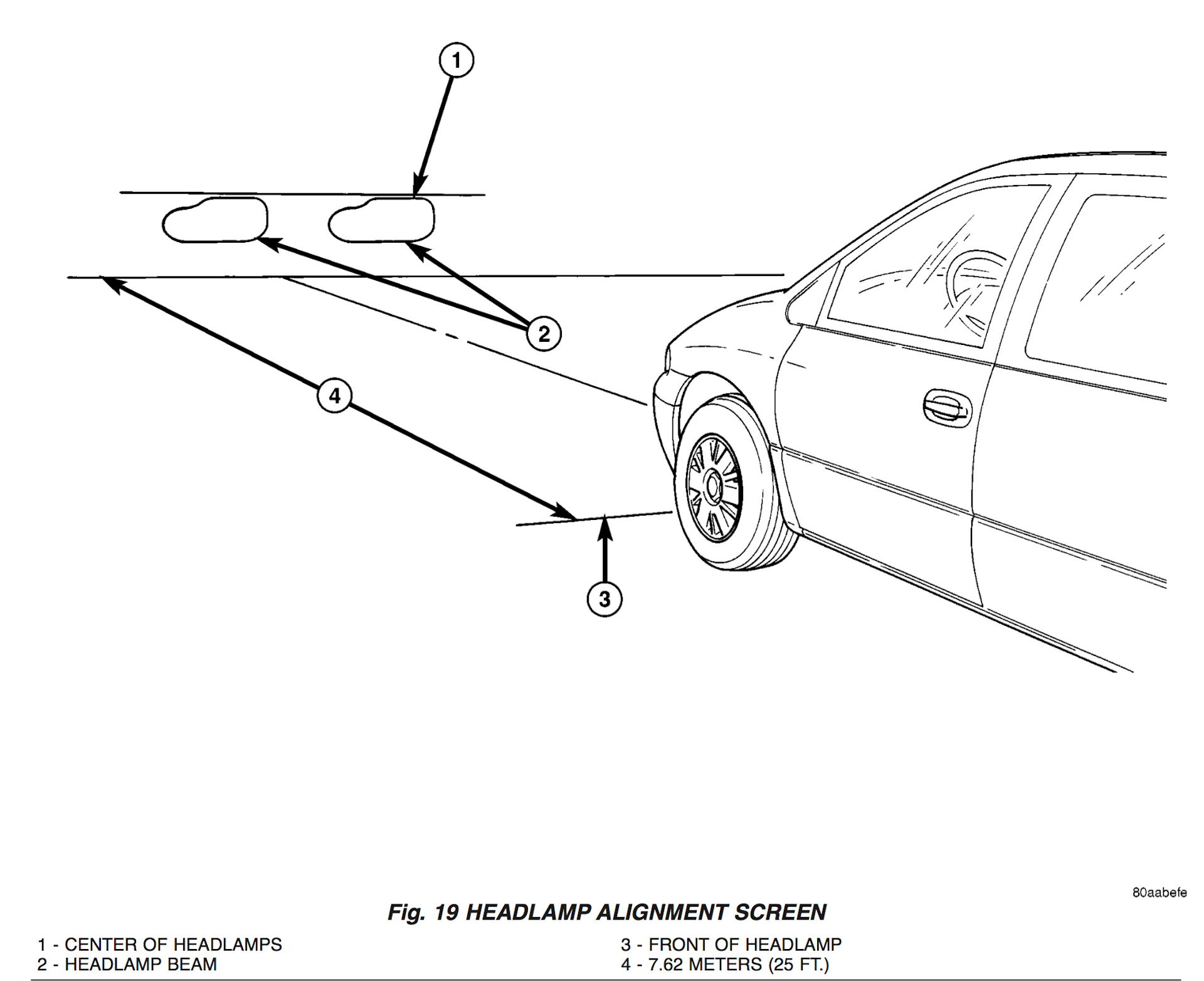 1
2
4
3

80aabefe

Fig. 19 HEADLAMP ALIGNMENT SCREEN

1 - CENTER OF HEADLAMPS
2 - HEADLAMP BEAM

3 - FRONT OF HEADLAMP
4 - 7.62 METERS (25 FT.)