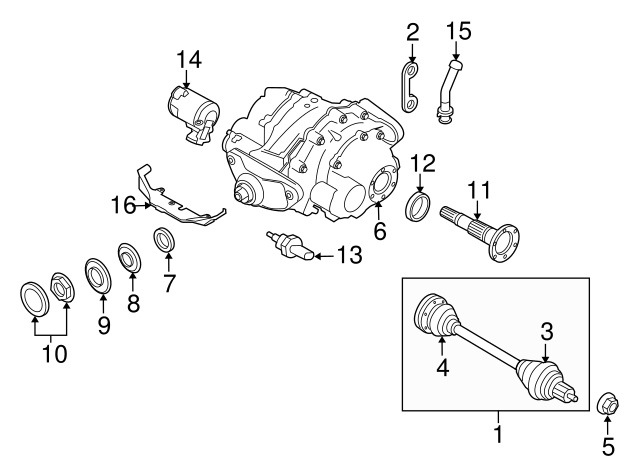 2
15
14
12
11
16
6
13
7
8
9
10
3
4
1
5