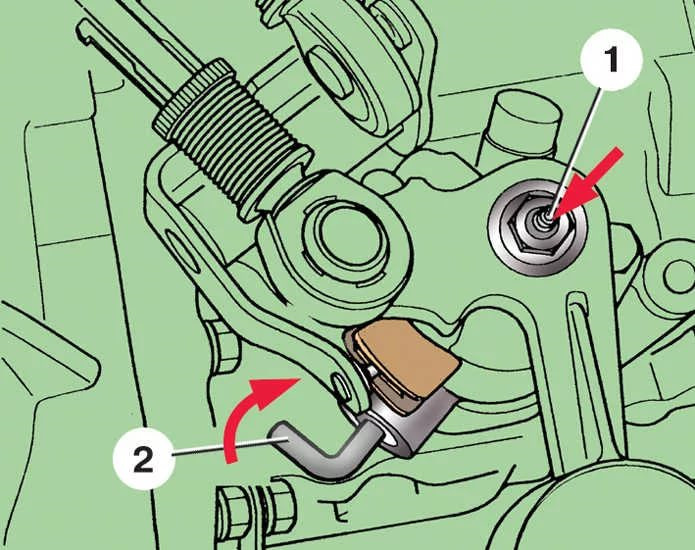 1
2