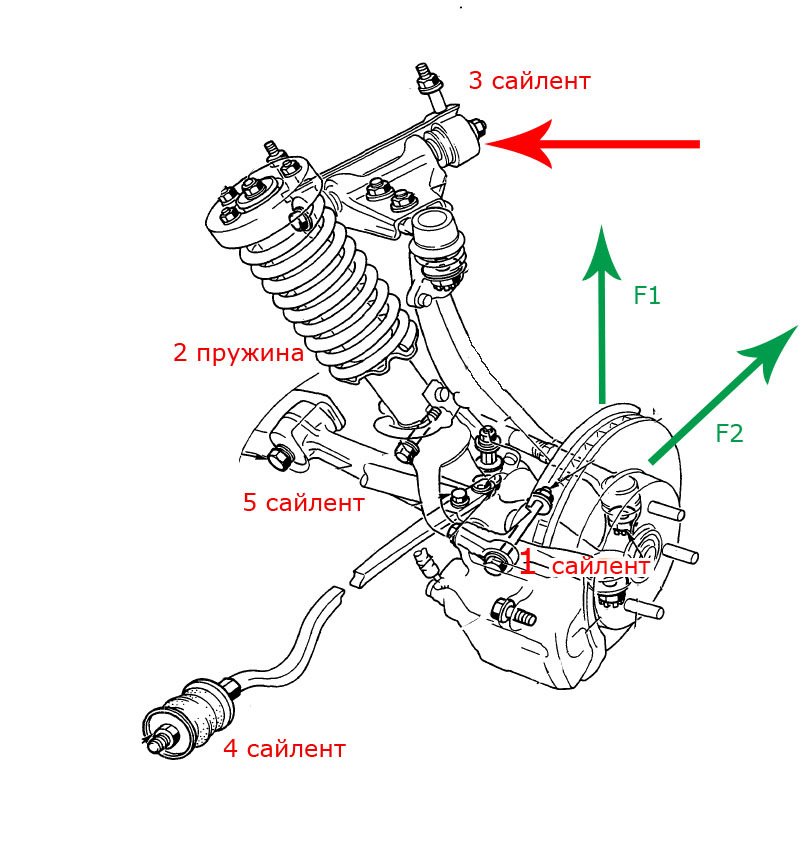 3 сайлент

F1

2 пружина

F2

5 сайлент

1 сайлент

4 сайлент