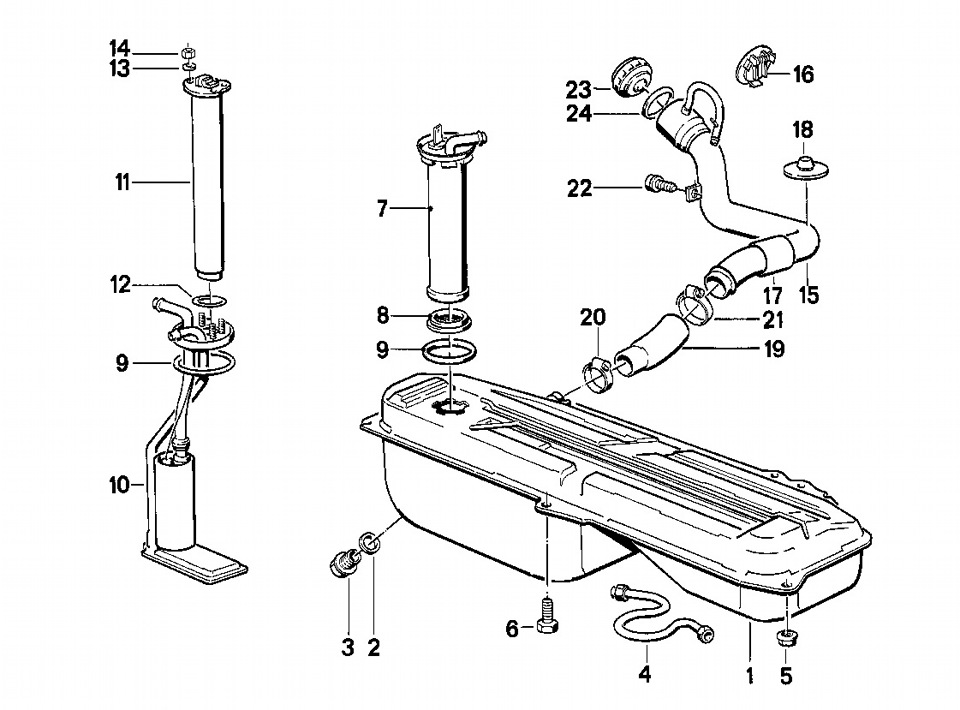 14
13
11
12
9
10
7
8
9
23
24
16
18
22
17
15
20
21
19
3
2
6
4
1
5