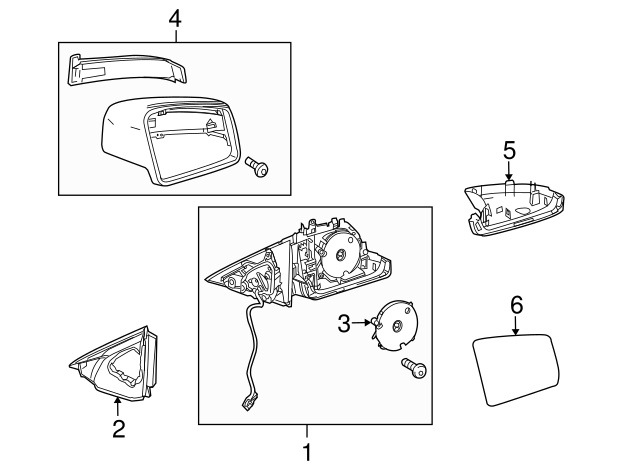 4

5

3

6

2

1