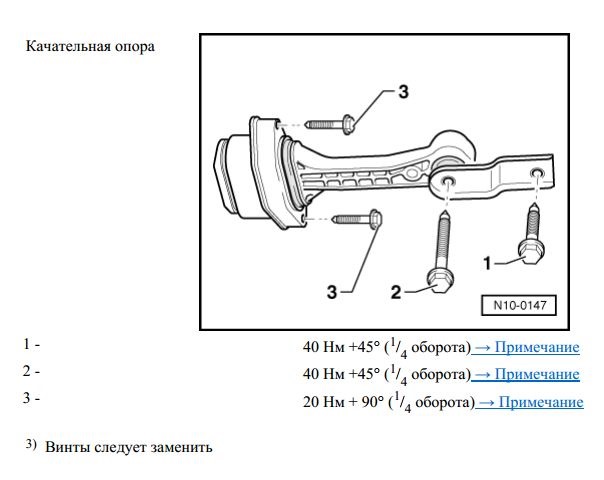 Качательная опора

3

3

2

1

N10-0147

1 - 40 Нм +45° ($^1/_4$ оборота) → Примечание

2 - 40 Нм +45° ($^1/_4$ оборота) → Примечание

3 - 20 Нм + 90° ($^1/_4$ оборота) → Примечание

$^{3)}$ Винты следует заменить