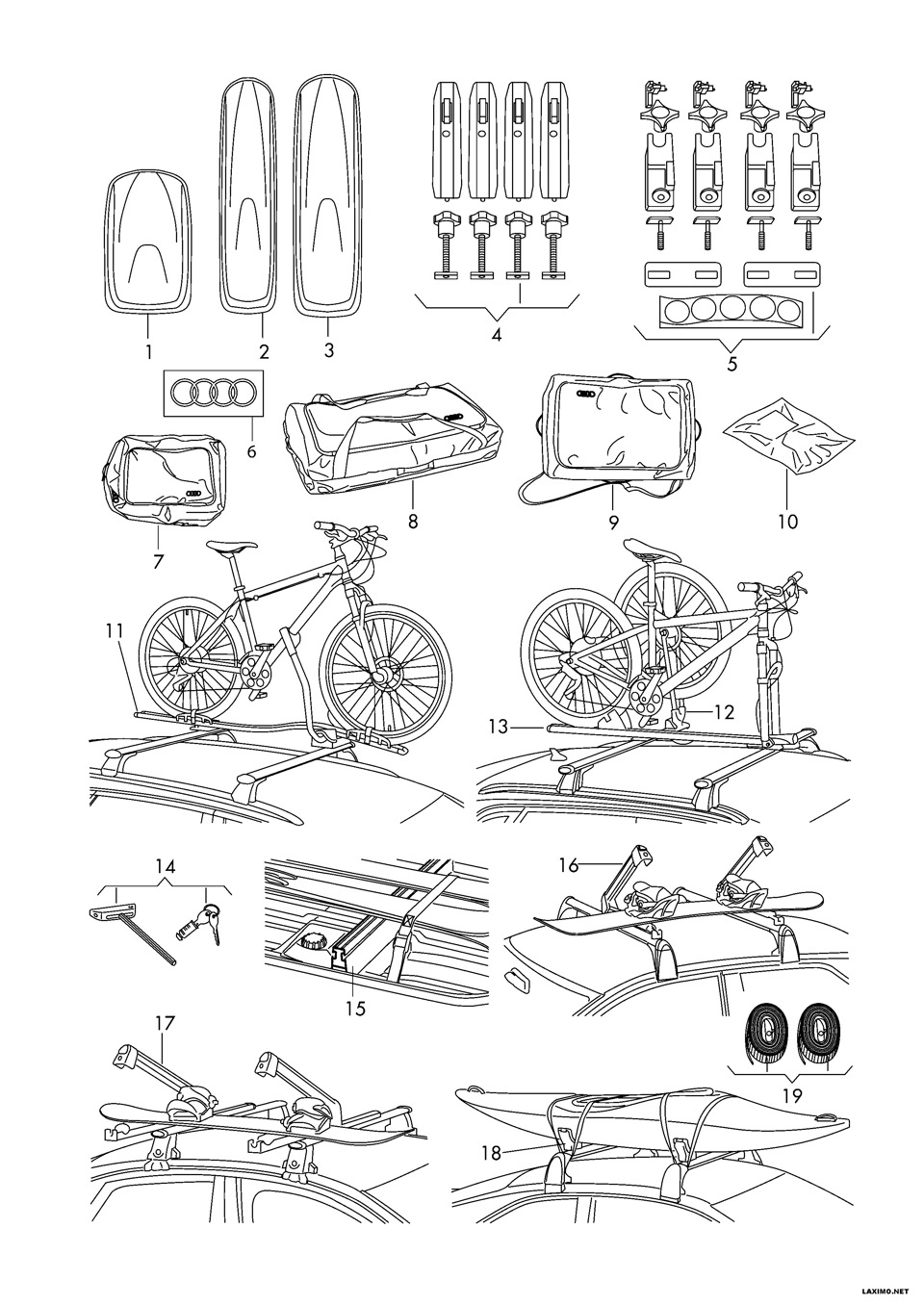 1
2
3
4
5
6
7
8
9
10
11
12
13
14
15
16
17
18
19
LAXIMO.NET