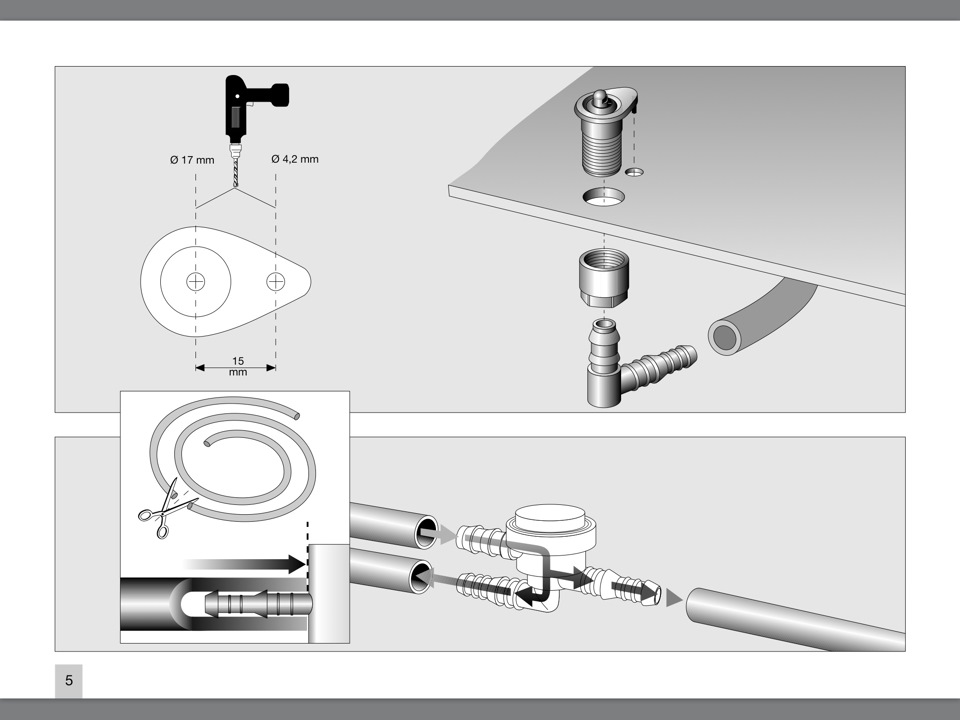 Ø 17 mm

Ø 4,2 mm

15
mm

5