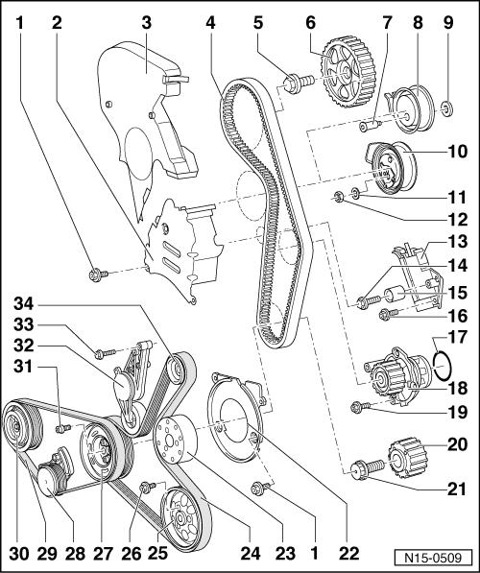 1 2 3 4 5 6 7 8 9
10
11
12
13
14
15
16
17
18
19
20
21
34
33
32
31
30 29 28 27 26 25 24 23 1 22
N15-0509